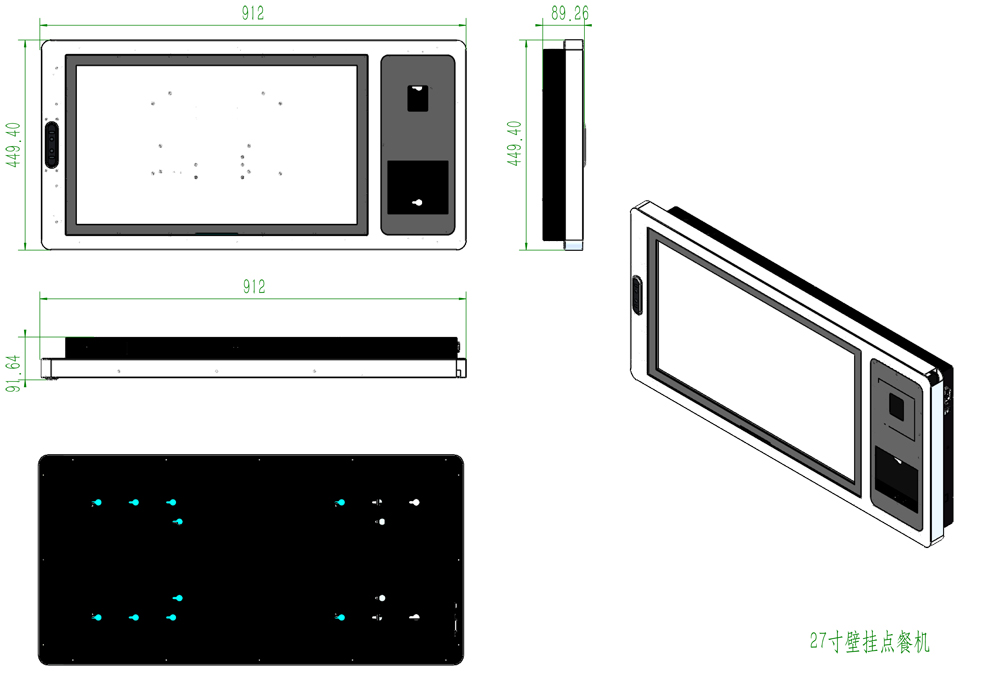 912

449.40

89.26

449.40

912

91.64

27寸壁挂点餐机